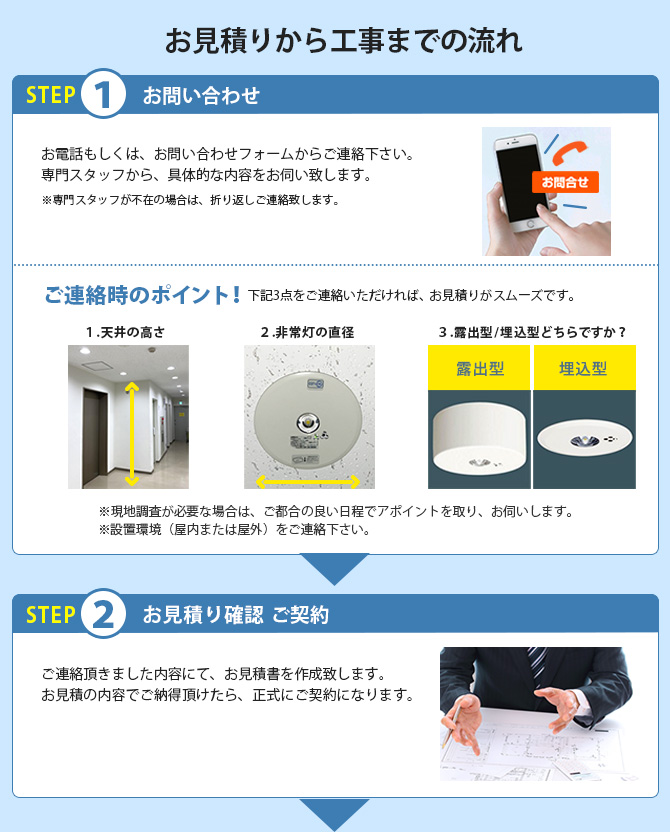 お見積りから工事までの流れ

STEP 1 お問い合わせ

お電話もしくは、お問い合わせフォームからご連絡下さい。
専門スタッフから、具体的な内容をお伺い致します。
※専門スタッフが不在の場合は、折り返しご連絡致します。

お問合せ

ご連絡時のポイント！ 下記3点をご連絡いただければ、お見積りがスムーズです。

1.天井の高さ

2.非常灯の直径

3.露出型/埋込型どちらですか？

露出型

埋込型

※現地調査が必要な場合は、ご都合の良い日程でアポイントを取り、お伺いします。
※設置環境（屋内または屋外）をご連絡下さい。

STEP 2 お見積り確認 ご契約

ご連絡頂きました内容にて、お見積書を作成致します。
お見積の内容でご納得頂けたら、正式にご契約になります。