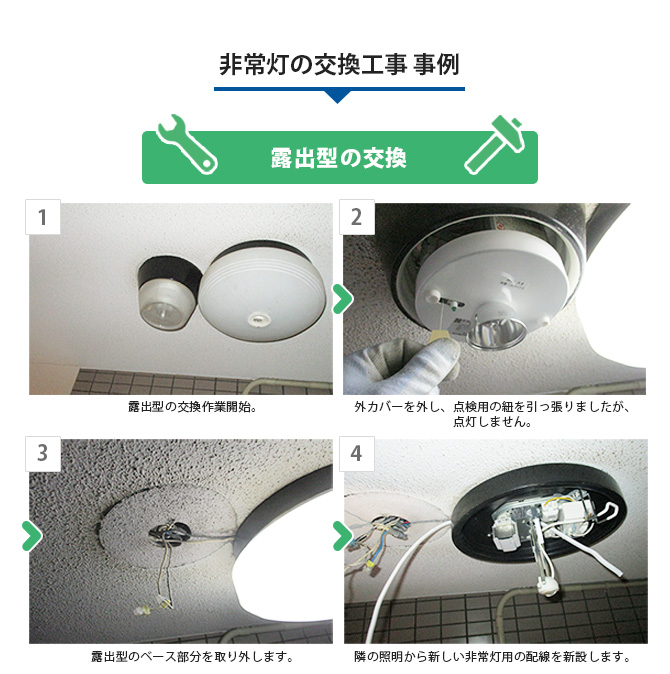 非常灯の交換工事 事例

露出型の交換

1

露出型の交換作業開始。

2

外カバーを外し、点検用の紐を引っ張りましたが、点灯しません。

3

露出型のベース部分を取り外します。

4

隣の照明から新しい非常灯用の配線を新設します。