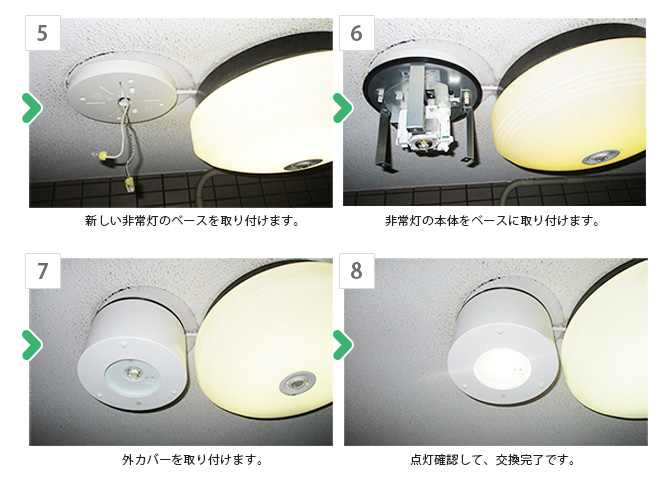 5

新しい非常灯のベースを取り付けます。

6

非常灯の本体をベースに取り付けます。

7

外カバーを取り付けます。

8

点灯確認して、交換完了です。