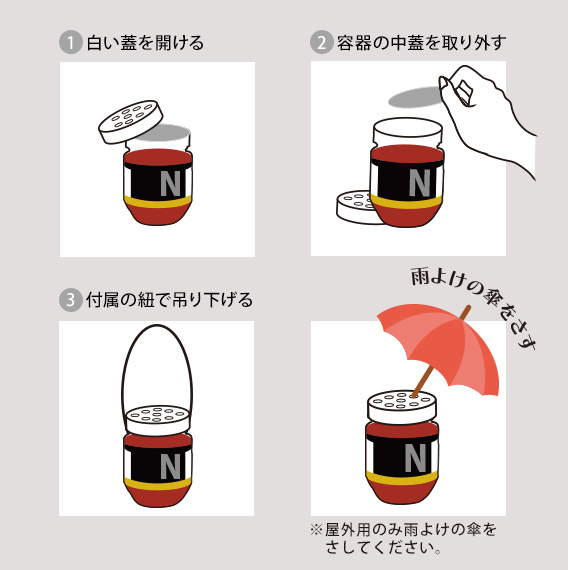 1 白い蓋を開ける

N

2 容器の中蓋を取り外す

N

3 付属の紐で吊り下げる

N

雨よけの傘をさす

N

※屋外用のみ雨よけの傘をさしてください。