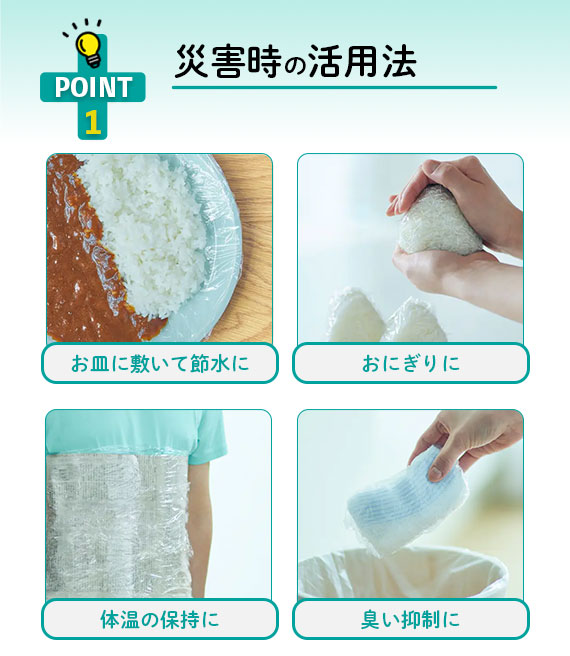 POINT 1

災害時の活用法

お皿に敷いて節水に

おにぎりに

体温の保持に

臭い抑制に