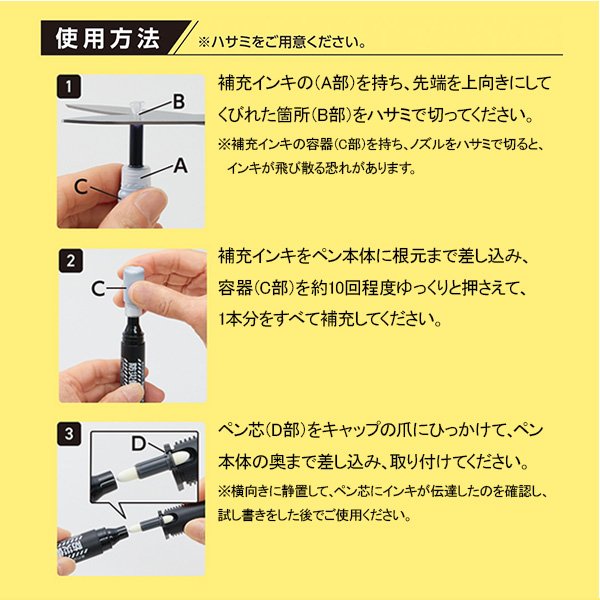 使用方法
※ハサミをご用意ください。

1
B
A
C
補充インキの(A部)を持ち、先端を上向きにしてくびれた箇所(B部)をハサミで切ってください。
※補充インキの容器(C部)を持ち、ノズルをハサミで切ると、インキが飛び散る恐れがあります。

2
C
補充インキをペン本体に根元まで差し込み、容器(C部)を約10回程度ゆっくりと押さえて、1本分をすべて補充してください。

3
D
ペン芯(D部)をキャップの爪にひっかけて、ペン本体の奥まで差し込み、取り付けてください。
※横向きに静置して、ペン芯にインキが伝達したのを確認し、試し書きをした後でご使用ください。