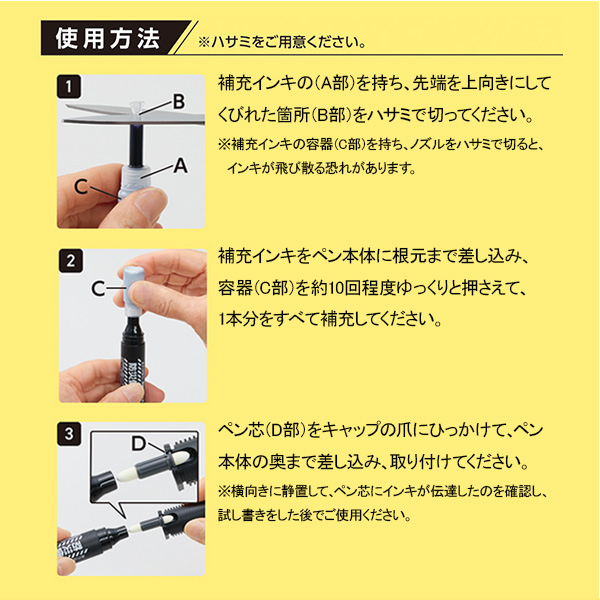 使用方法

※ハサミをご用意ください。

1

B

A

C

補充インキの(A部)を持ち、先端を上向きにしてくびれた箇所(B部)をハサミで切ってください。

※補充インキの容器(C部)を持ち、ノズルをハサミで切ると、インキが飛び散る恐れがあります。

2

C

補充インキをペン本体に根元まで差し込み、容器(C部)を約10回程度ゆっくりと押さえて、1本分をすべて補充してください。

3

D

ペン芯(D部)をキャップの爪にひっかけて、ペン本体の奥まで差し込み、取り付けてください。

※横向きに静置して、ペン芯にインキが伝達したのを確認し、試し書きをした後でご使用ください。